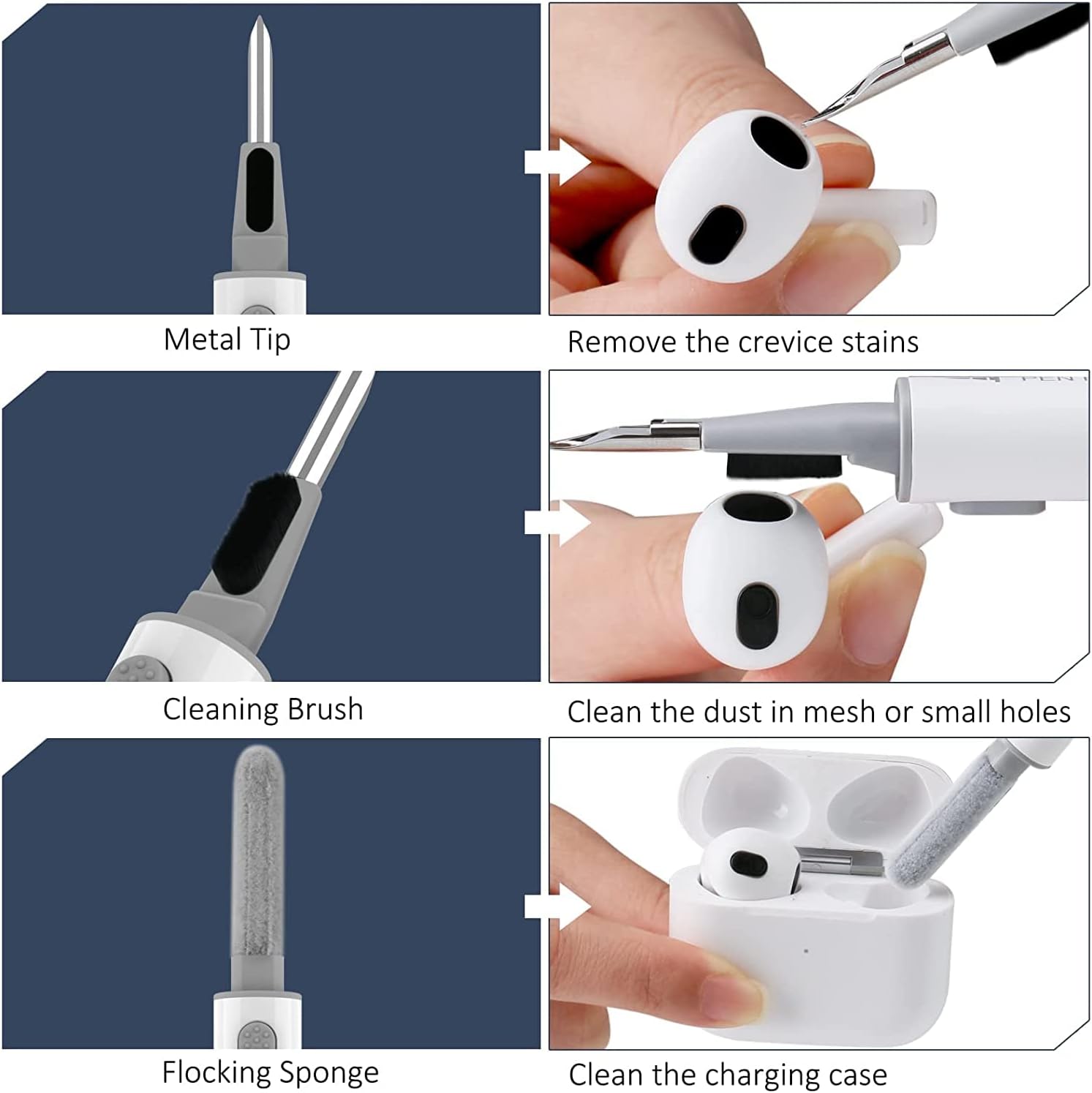 Metal Tip

Remove the crevice stains

Cleaning Brush

Clean the dust in mesh or small holes

Flocking Sponge

Clean the charging case