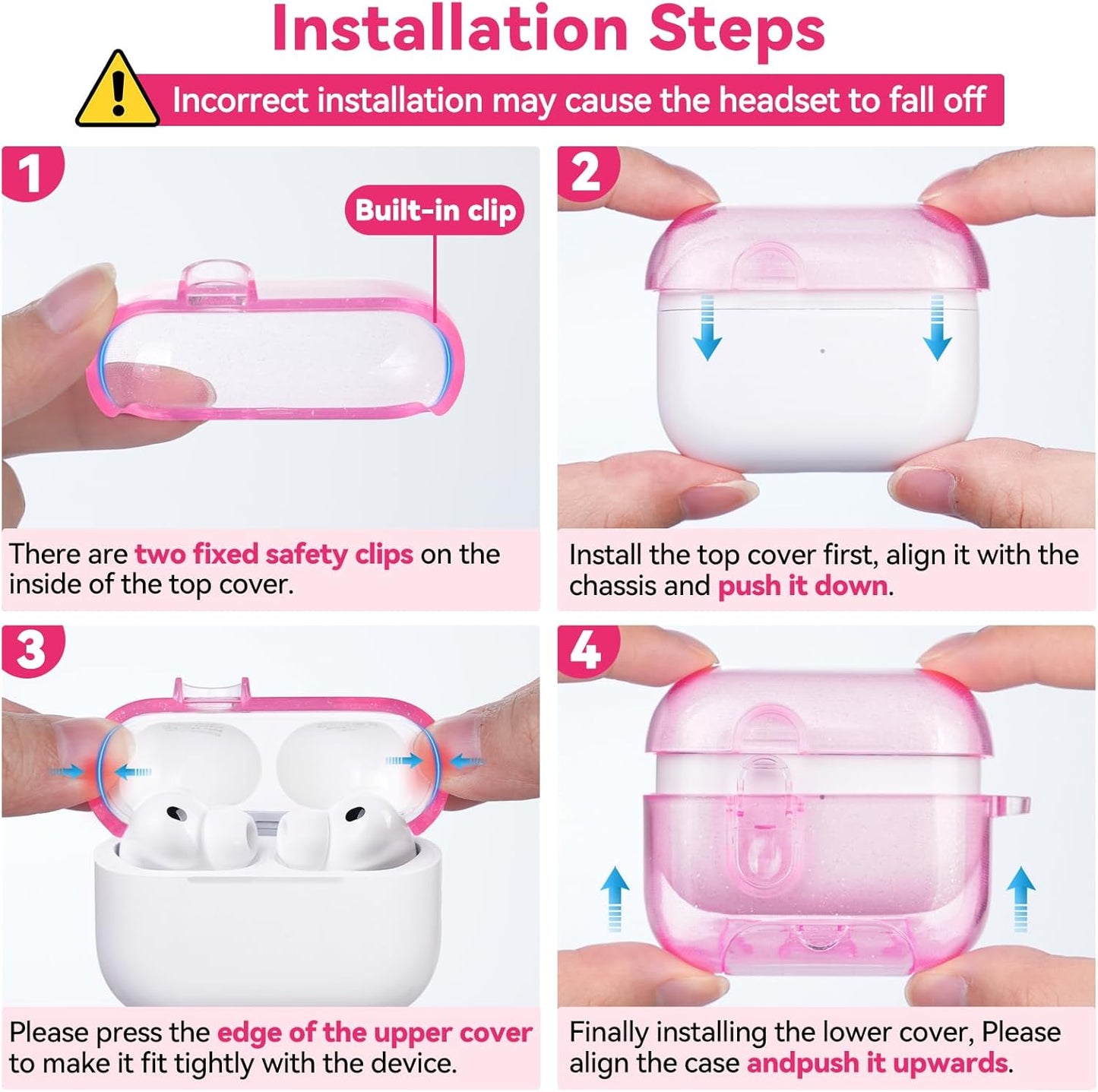 Installation Steps

Incorrect installation may cause the headset to fall off

1

Built-in clip

There are two fixed safety clips on the inside of the top cover.

2

Install the top cover first, align it with the chassis and push it down.

3

Please press the edge of the upper cover to make it fit tightly with the device.

4

Finally installing the lower cover, Please align the case andpush it upwards.